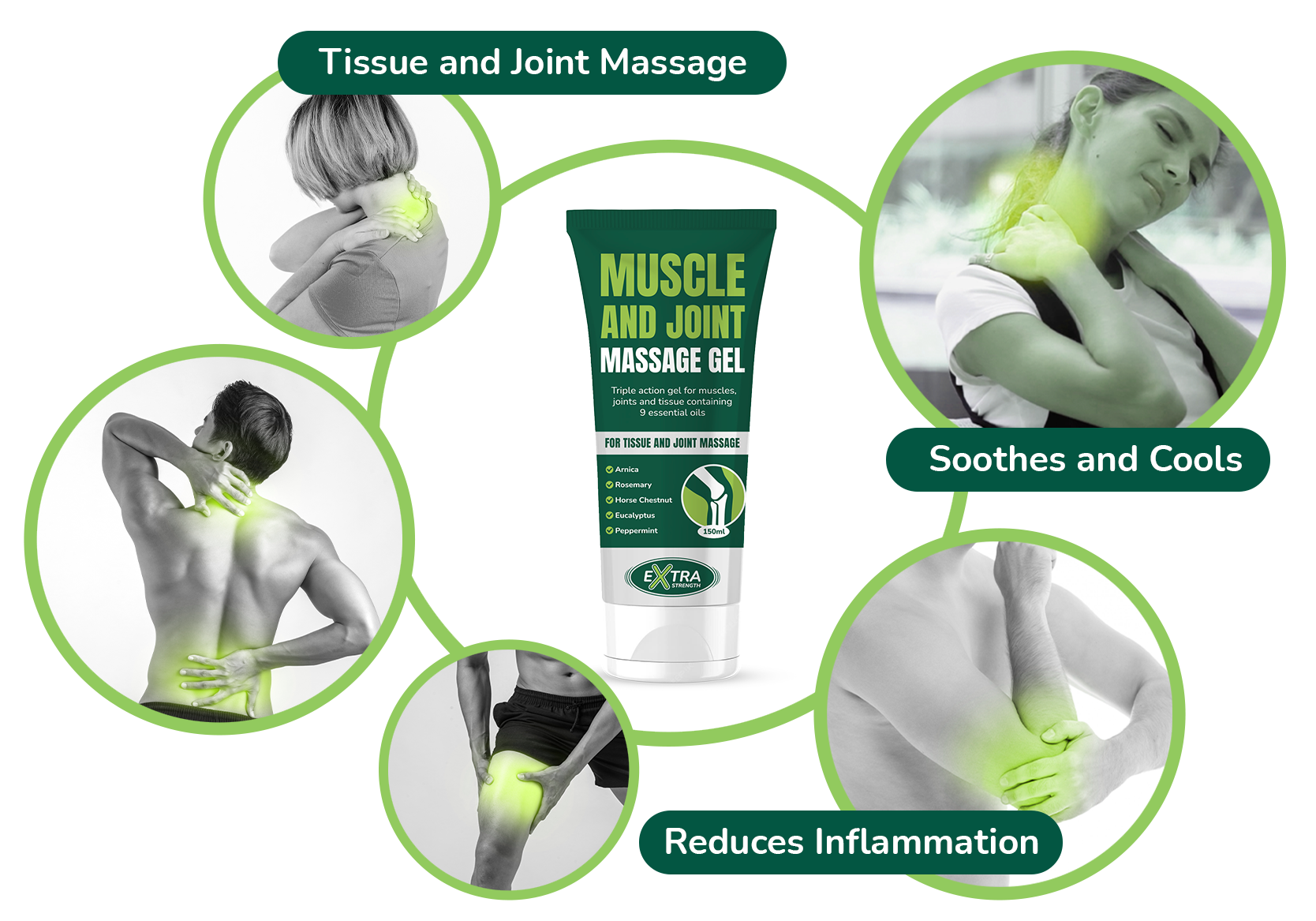 Tissue and Joint Massage

MUSCLE AND JOINT MASSAGE GEL

Triple action gel for muscles, joints and tissue containing 9 essential oils

FOR TISSUE AND JOINT MASSAGE

Arnica
Rosemary
Horse Chestnut
Eucalyptus
Peppermint

150ml

EXTRA STRENGTH

Soothes and Cools

Reduces Inflammation